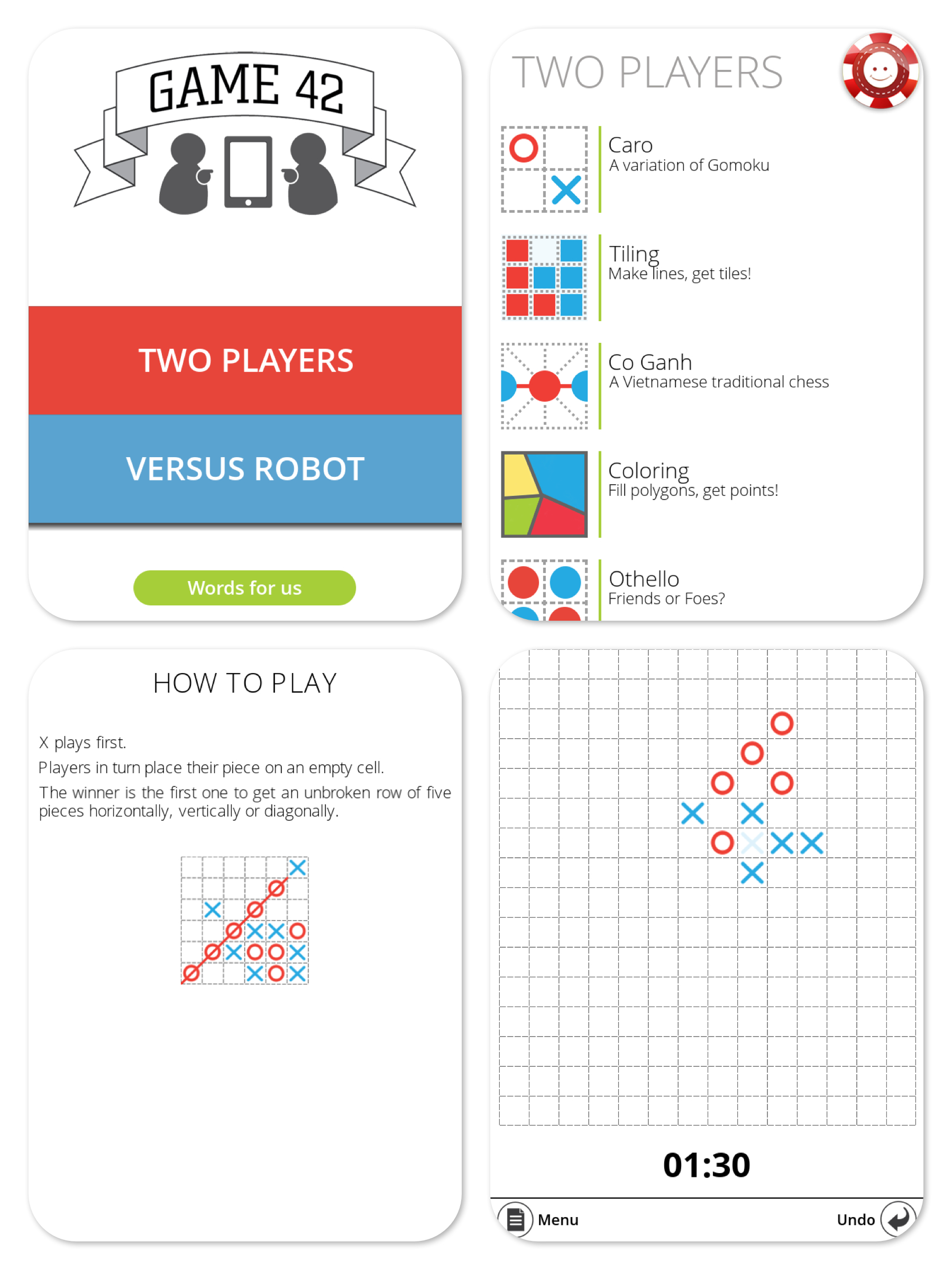 GAME 42

TWO PLAYERS

VERSUS ROBOT

Words for us

TWO PLAYERS

Caro
A variation of Gomoku

Tiling
Make lines, get tiles!

Co Ganh
A Vietnamese traditional chess

Coloring
Fill polygons, get points!

Othello
Friends or Foes?

HOW TO PLAY

X plays first.

Players in turn place their piece on an empty cell.

The winner is the first one to get an unbroken row of five pieces horizontally, vertically or diagonally.

01:30

Menu

Undo